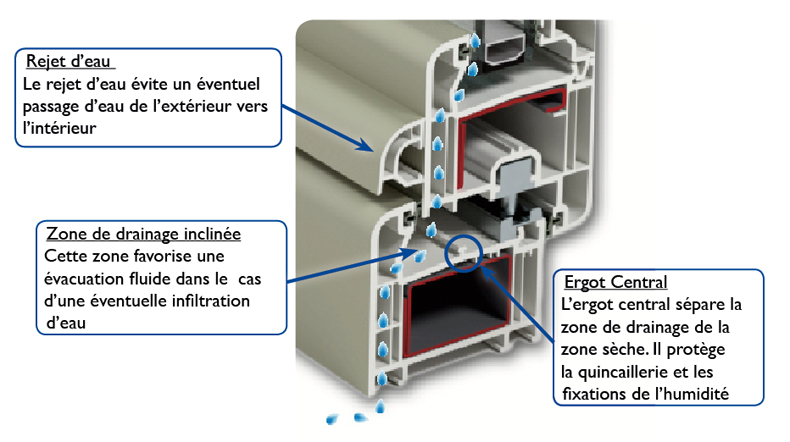 Rejet d'eau
Le rejet d'eau évite un éventuel passage d'eau de l'extérieur vers l'intérieur

Zone de drainage inclinée
Cette zone favorise une évacuation fluide dans le cas d'une éventuelle infiltration d'eau

Ergot Central
L'ergot central sépare la zone de drainage de la zone sèche. Il protège la quincaillerie et les fixations de l'humidité